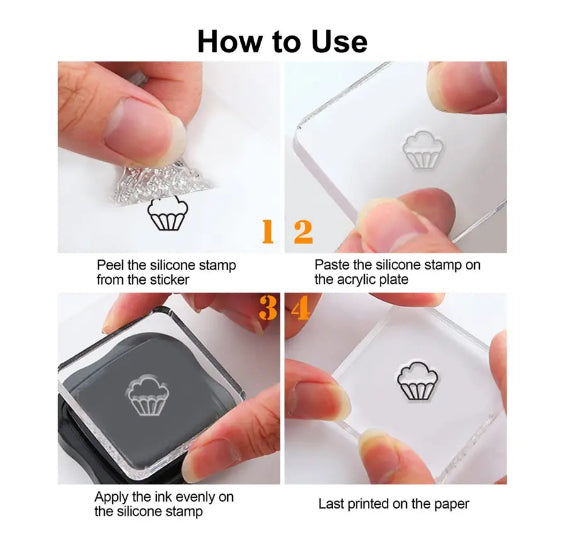 How to Use

1

Peel the silicone stamp from the sticker

2

Paste the silicone stamp on the acrylic plate

3

Apply the ink evenly on the silicone stamp

4

Last printed on the paper