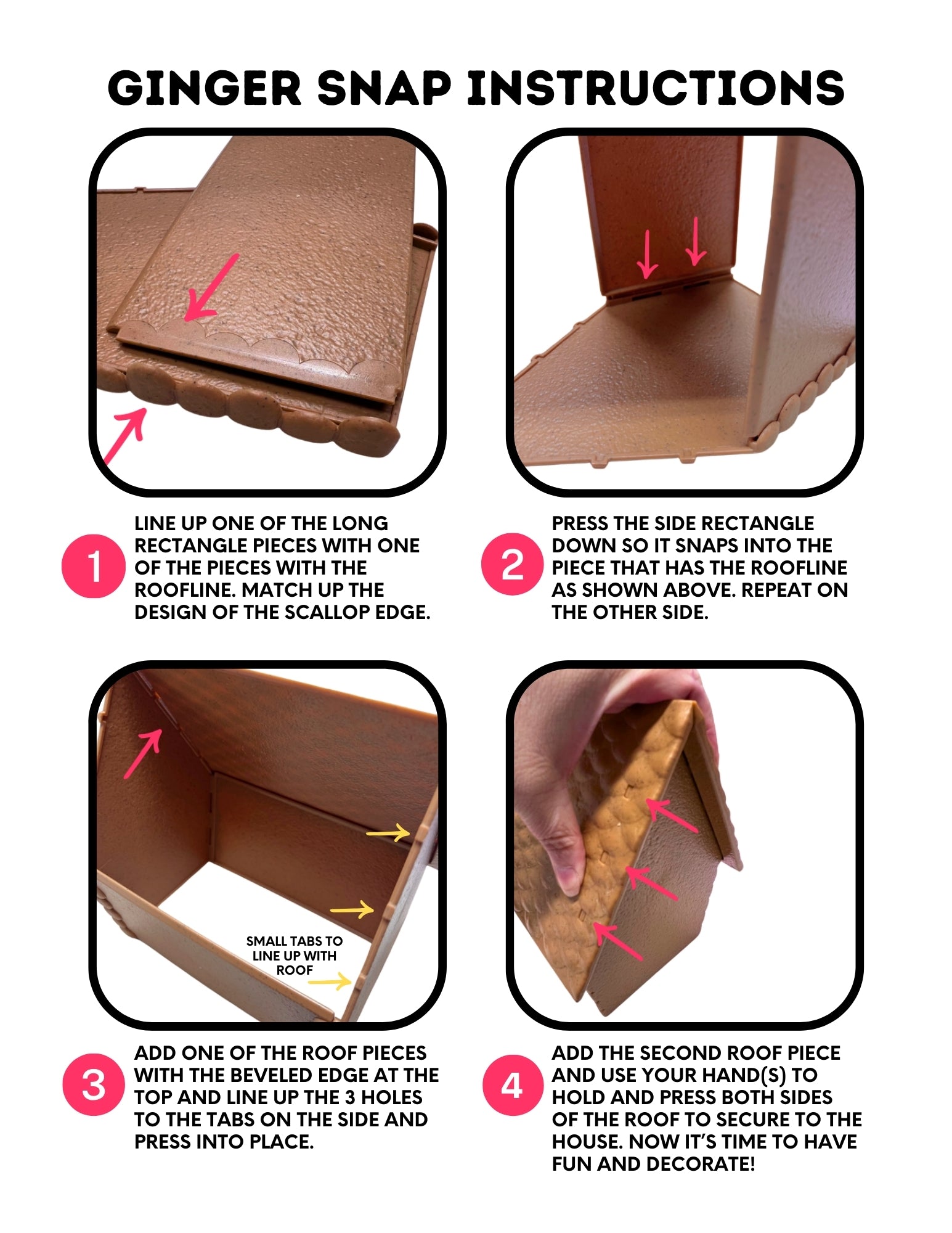 GINGER SNAP INSTRUCTIONS

1 LINE UP ONE OF THE LONG RECTANGLE PIECES WITH ONE OF THE PIECES WITH THE ROOFLINE. MATCH UP THE DESIGN OF THE SCALLOP EDGE.

2 PRESS THE SIDE RECTANGLE DOWN SO IT SNAPS INTO THE PIECE THAT HAS THE ROOFLINE AS SHOWN ABOVE. REPEAT ON THE OTHER SIDE.

SMALL TABS TO LINE UP WITH ROOF

3 ADD ONE OF THE ROOF PIECES WITH THE BEVELED EDGE AT THE TOP AND LINE UP THE 3 HOLES TO THE TABS ON THE SIDE AND PRESS INTO PLACE.

4 ADD THE SECOND ROOF PIECE AND USE YOUR HAND(S) TO HOLD AND PRESS BOTH SIDES OF THE ROOF TO SECURE TO THE HOUSE. NOW IT'S TIME TO HAVE FUN AND DECORATE!